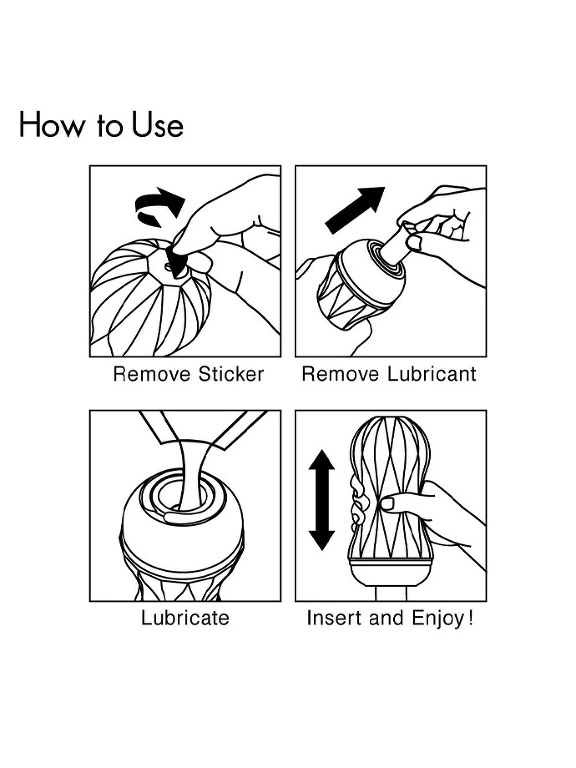 How to Use

Remove Sticker

Remove Lubricant

Lubricate

Insert and Enjoy!